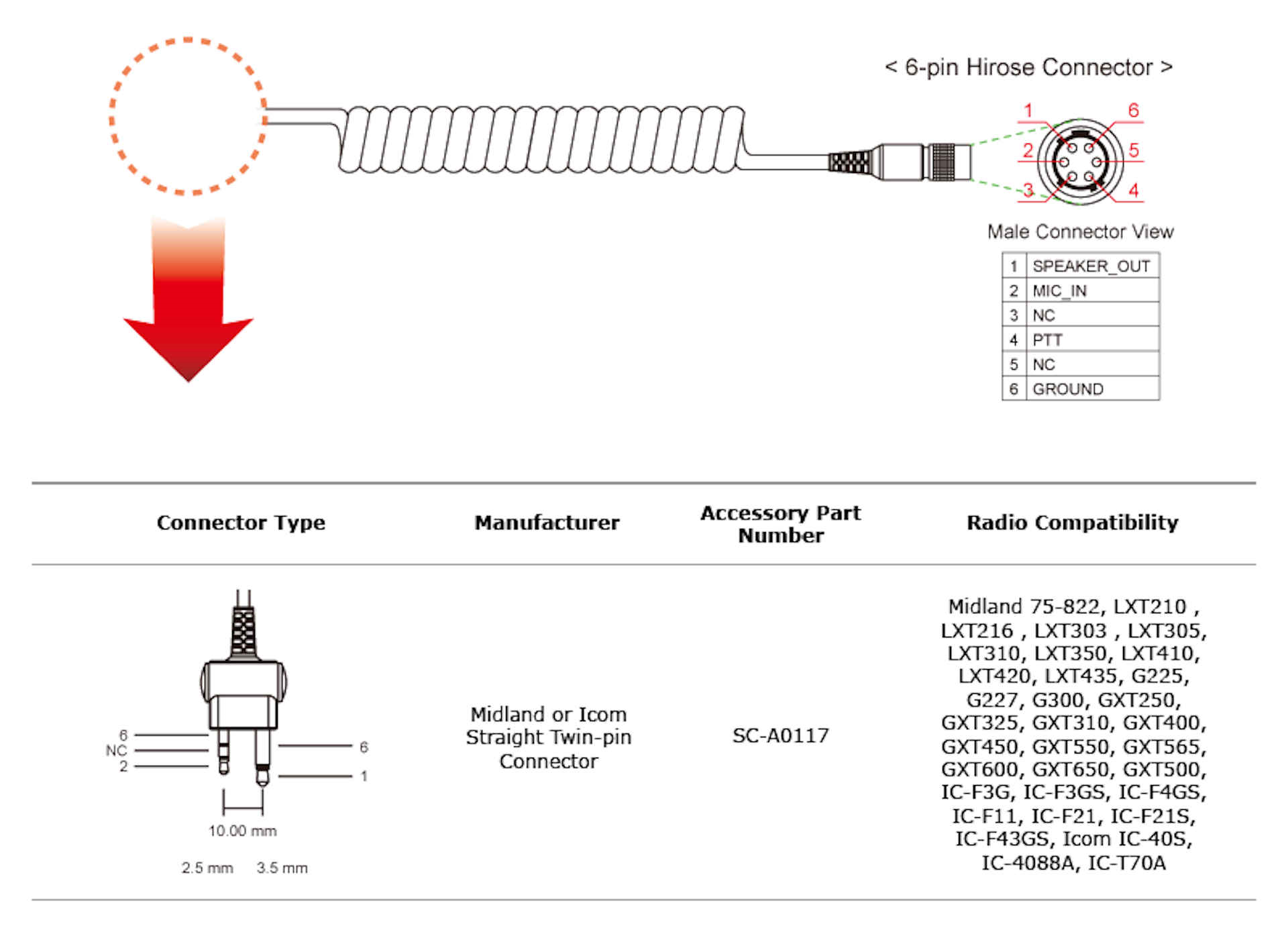 < 6-pin Hirose Connector >

1 6
2 5
3 4

Male Connector View

| 1 | SPEAKER_OUT |
|---|---|
| 2 | MIC_IN |
| 3 | NC |
| 4 | PTT |
| 5 | NC |
| 6 | GROUND |

| Connector Type | Manufacturer | Accessory Part Number | Radio Compatibility |
|---|---|---|---|
| 6 NC 2 6 1 10.00 mm 2.5 mm 3.5 mm | Midland or Icom Straight Twin-pin Connector | SC-A0117 | Midland 75-822, LXT210 , LXT216 , LXT303 , LXT305, LXT310, LXT350, LXT410, LXT420, LXT435, G225, G227, G300, GXT250, GXT325, GXT310, GXT400, GXT450, GXT550, GXT565, GXT600, GXT650, GXT500, IC-F3G, IC-F3GS, IC-F4GS, IC-F11, IC-F21, IC-F21S, IC-F43GS, Icom IC-40S, IC-4088A, IC-T70A |