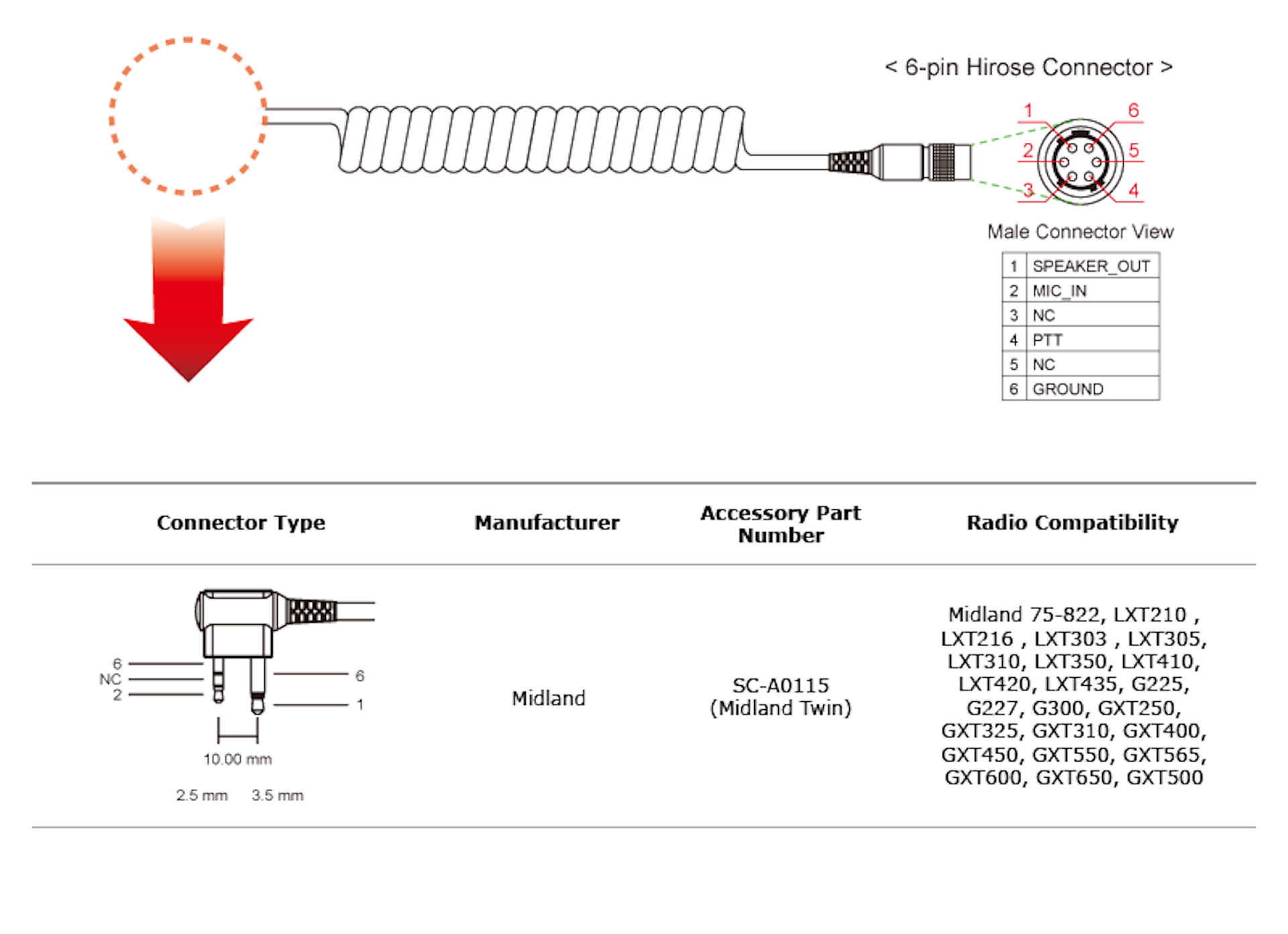 < 6-pin Hirose Connector >

1 6 2 5 3 4

Male Connector View

| 1 | SPEAKER_OUT |
|---|---|
| 2 | MIC_IN |
| 3 | NC |
| 4 | PTT |
| 5 | NC |
| 6 | GROUND |

| Connector Type | Manufacturer | Accessory Part Number | Radio Compatibility |
|---|---|---|---|
| 6 NC 2 6 1 10.00 mm 2.5 mm 3.5 mm | Midland | SC-A0115 (Midland Twin) | Midland 75-822, LXT210 , LXT216 , LXT303 , LXT305, LXT310, LXT350, LXT410, LXT420, LXT435, G225, G227, G300, GXT250, GXT325, GXT310, GXT400, GXT450, GXT550, GXT565, GXT600, GXT650, GXT500 |