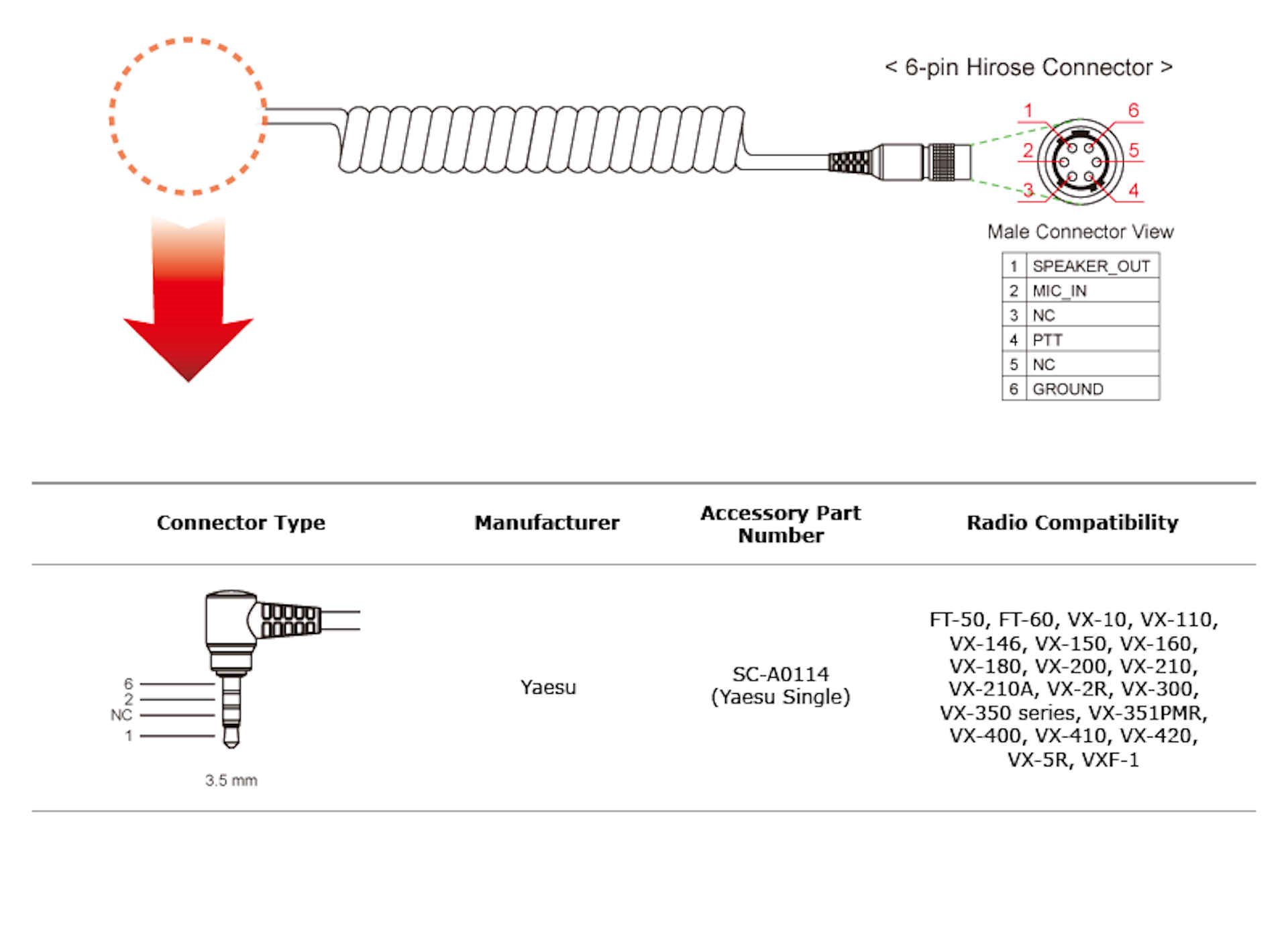 < 6-pin Hirose Connector >

1 6
2 5
3 4

Male Connector View

| 1 | SPEAKER_OUT |
|---|---|
| 2 | MIC_IN |
| 3 | NC |
| 4 | PTT |
| 5 | NC |
| 6 | GROUND |

| Connector Type | Manufacturer | Accessory Part Number | Radio Compatibility |
|---|---|---|---|
| 6 2 NC 1 3.5 mm | Yaesu | SC-A0114 (Yaesu Single) | FT-50, FT-60, VX-10, VX-110, VX-146, VX-150, VX-160, VX-180, VX-200, VX-210, VX-210A, VX-2R, VX-300, VX-350 series, VX-351PMR, VX-400, VX-410, VX-420, VX-5R, VXF-1 |